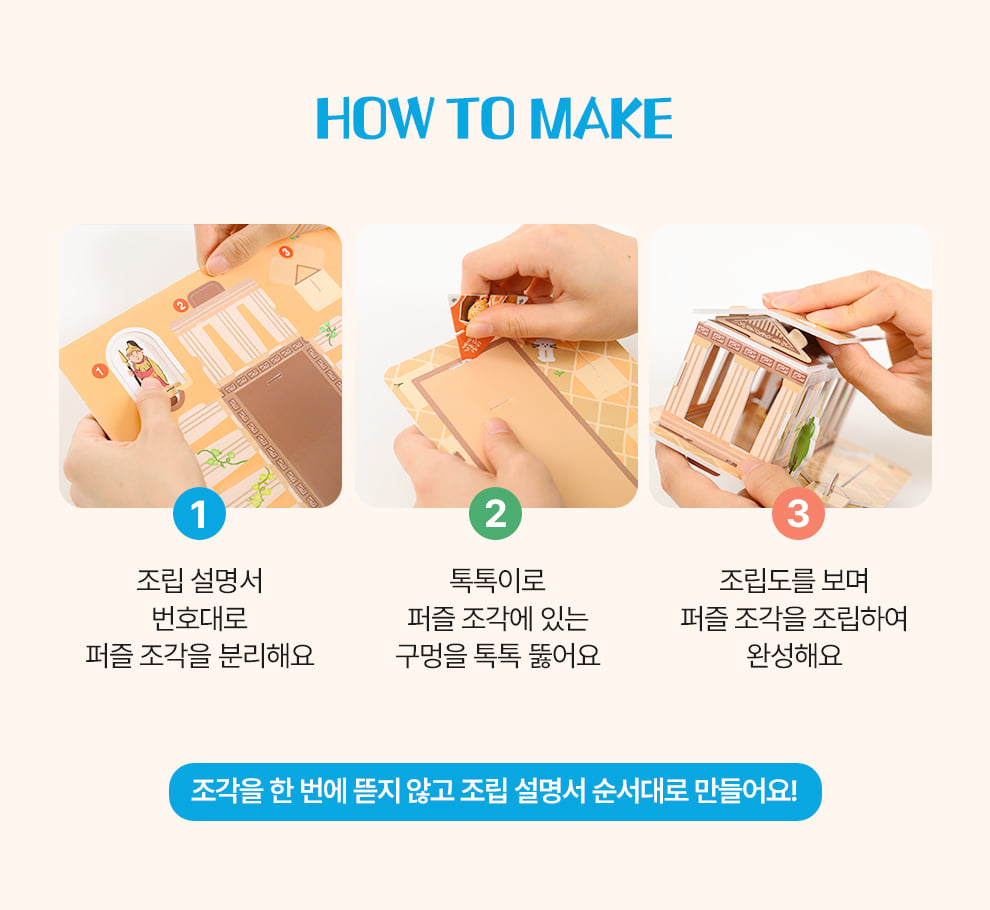 HOW TO MAKE

1

조립 설명서
번호대로
퍼즐 조각을 분리해요

2

톡톡이로
퍼즐 조각에 있는
구멍을 톡톡 뚫어요

3

조립도를 보며
퍼즐 조각을 조립하여
완성해요

조각을 한 번에 뜯지 않고 조립 설명서 순서대로 만들어요!